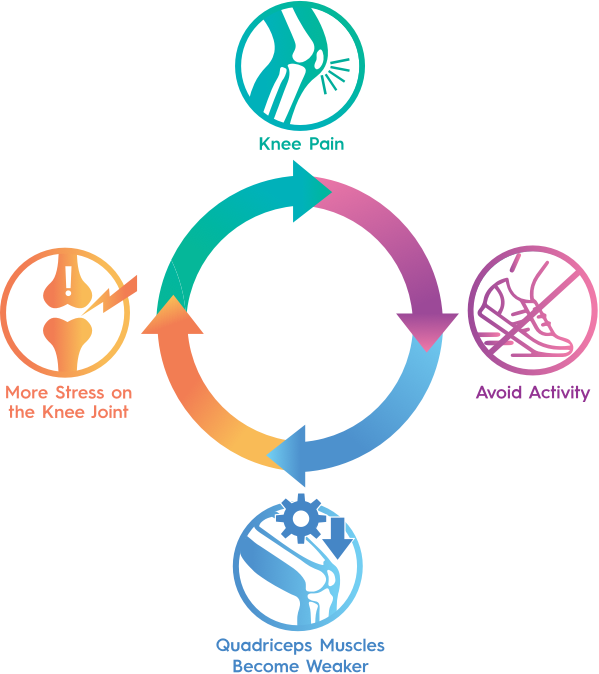 Knee Pain

Avoid Activity

Quadriceps Muscles Become Weaker

More Stress on the Knee Joint